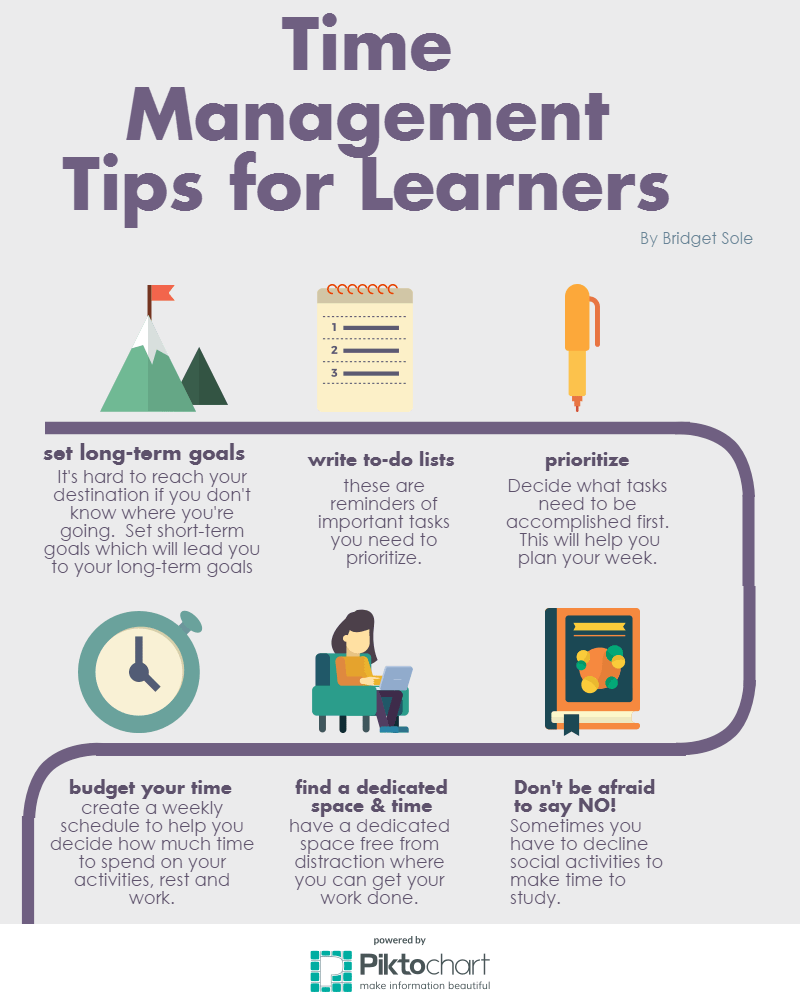 Time Management Tips for Learners

By Bridget Sole

1
2
3

set long-term goals
It's hard to reach your destination if you don't know where you're going. Set short-term goals which will lead you to your long-term goals

write to-do lists
these are reminders of important tasks you need to prioritize.

prioritize
Decide what tasks need to be accomplished first. This will help you plan your week.

budget your time
create a weekly schedule to help you decide how much time to spend on your activities, rest and work.

find a dedicated space & time
have a dedicated space free from distraction where you can get your work done.

Don't be afraid to say NO!
Sometimes you have to decline social activities to make time to study.

powered by
Piktochart
make information beautiful